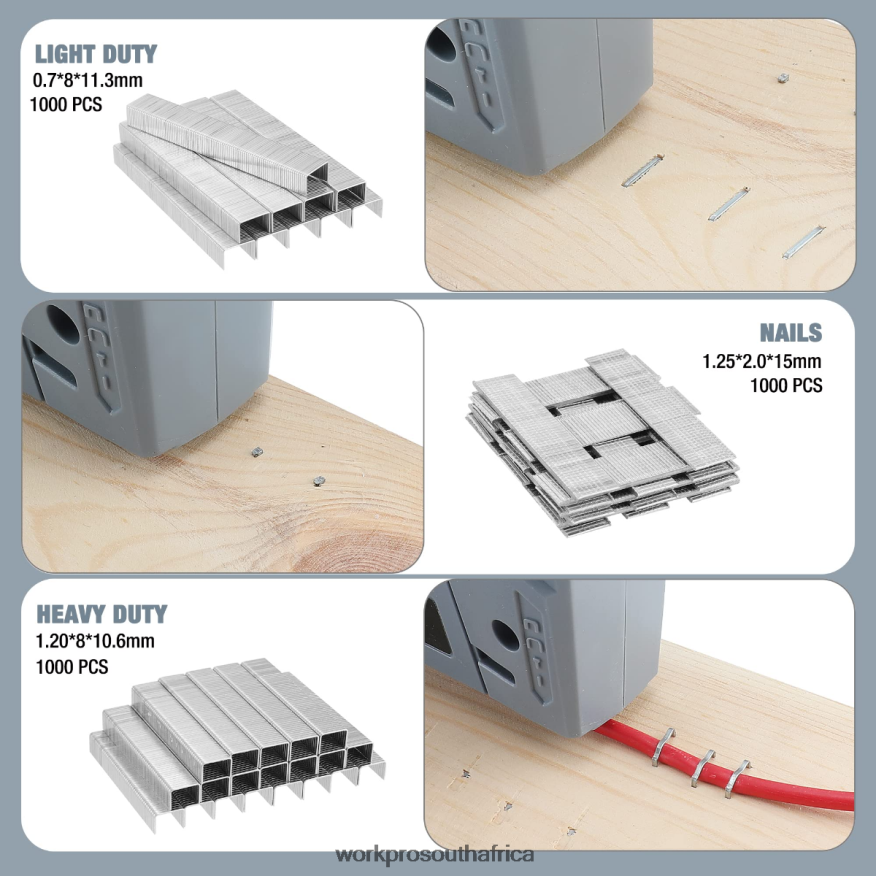 LIGHT DUTY
0.7*8*11.3mm
1000 PCS

NAILS
1.25*2.0*15mm
1000 PCS

HEAVY DUTY
1.20*8*10.6mm
1000 PCS

workprosouthafrica